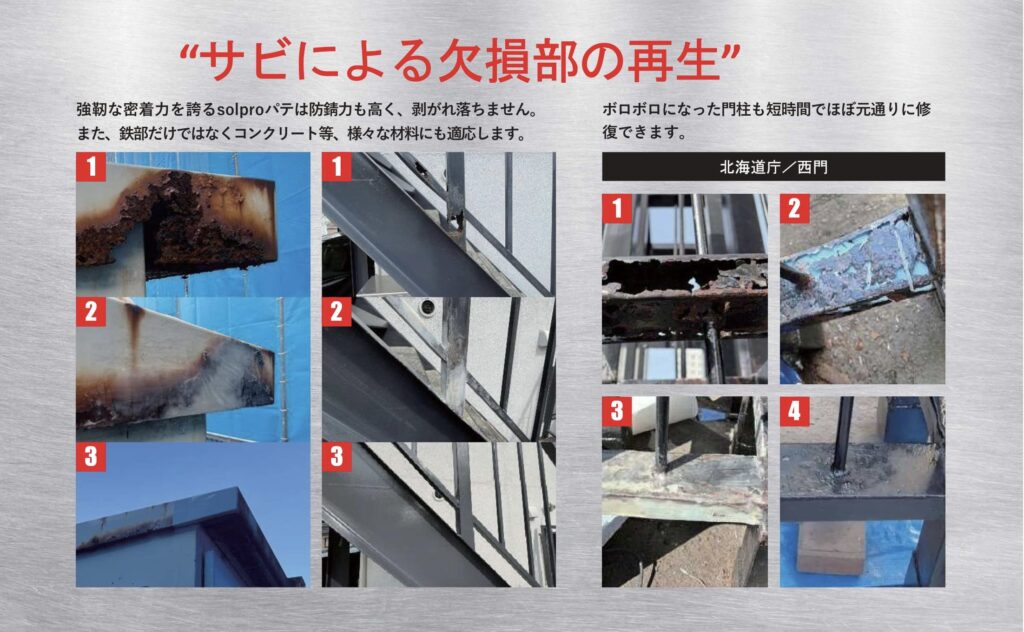 “サビによる欠損部の再生”

強靭な密着力を誇るsolproパテは防錆力も高く、剥がれ落ちません。また、鉄部だけではなくコンクリート等、様々な材料にも適応します。

1

2

3

1

2

3

ボロボロになった門柱も短時間でほぼ元通りに修復できます。

北海道庁／西門

1

2

3

4